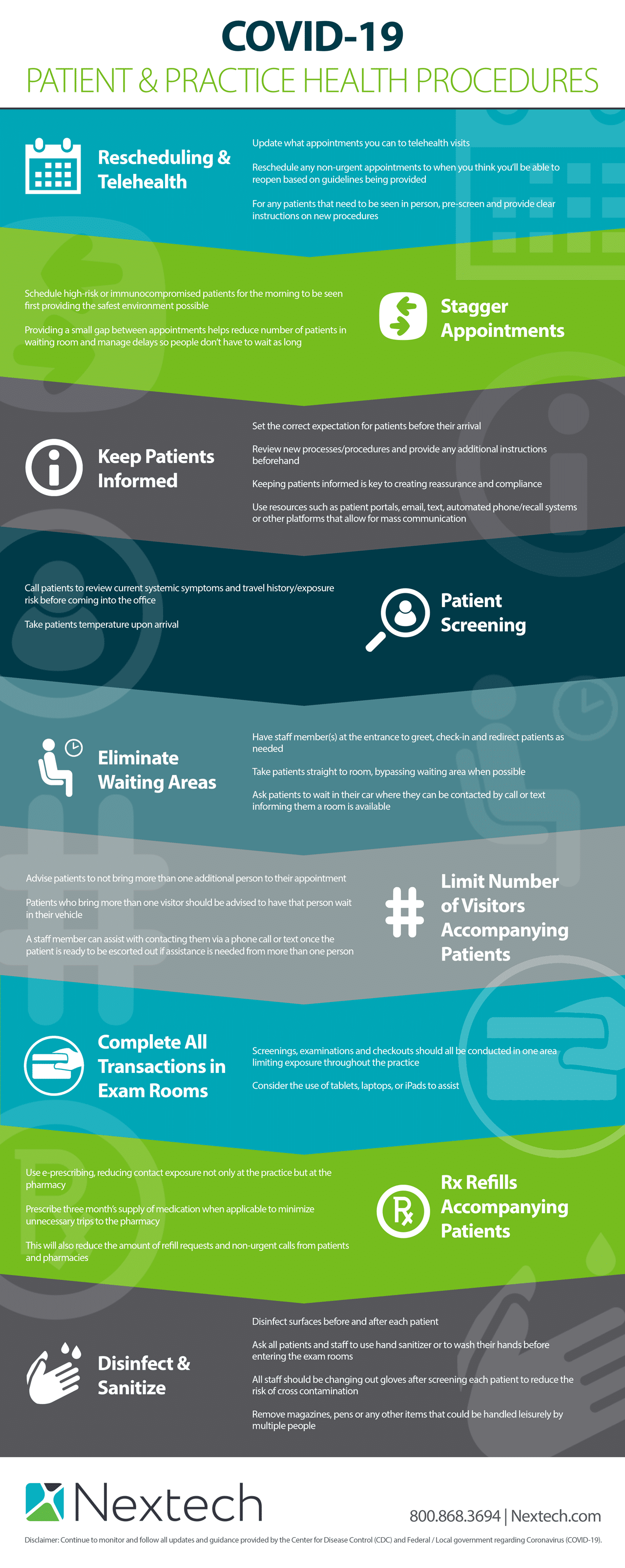 COVID-19
PATIENT & PRACTICE HEALTH PROCEDURES

Rescheduling & Telehealth

Update what appointments you can to telehealth visits

Reschedule any non-urgent appointments to when you think you'll be able to reopen based on guidelines being provided

For any patients that need to be seen in person, pre-screen and provide clear instructions on new procedures

Schedule high-risk or immunocompromised patients for the morning to be seen first providing the safest environment possible

Providing a small gap between appointments helps reduce number of patients in waiting room and manage delays so people don't have to wait as long

Stagger Appointments

Keep Patients Informed

Set the correct expectation for patients before their arrival

Review new processes/procedures and provide any additional instructions beforehand

Keeping patients informed is key to creating reassurance and compliance

Use resources such as patient portals, email, text, automated phone/recall systems or other platforms that allow for mass communication

Call patients to review current systemic symptoms and travel history/exposure risk before coming into the office

Take patients temperature upon arrival

Patient Screening

Eliminate Waiting Areas

Have staff member(s) at the entrance to greet, check-in and redirect patients as needed

Take patients straight to room, bypassing waiting area when possible

Ask patients to wait in their car where they can be contacted by call or text informing them a room is available

Advise patients to not bring more than one additional person to their appointment

Patients who bring more than one visitor should be advised to have that person wait in their vehicle

A staff member can assist with contacting them via a phone call or text once the patient is ready to be escorted out if assistance is needed from more than one person

Limit Number of Visitors Accompanying Patients

Complete All Transactions in Exam Rooms

Screenings, examinations and checkouts should all be conducted in one area limiting exposure throughout the practice

Consider the use of tablets, laptops, or iPads to assist

Use e-prescribing, reducing contact exposure not only at the practice but at the pharmacy

Prescribe three month's supply of medication when applicable to minimize unnecessary trips to the pharmacy

This will also reduce the amount of refill requests and non-urgent calls from patients and pharmacies

Rx Refills Accompanying Patients

Disinfect & Sanitize

Disinfect surfaces before and after each patient

Ask all patients and staff to use hand sanitizer or to wash their hands before entering the exam rooms

All staff should be changing out gloves after screening each patient to reduce the risk of cross contamination

Remove magazines, pens or any other items that could be handled leisurely by multiple people

Nextech

800.868.3694 | Nextech.com

Disclaimer: Continue to monitor and follow all updates and guidance provided by the Center for Disease Control (CDC) and Federal / Local government regarding Coronavirus (COVID-19).